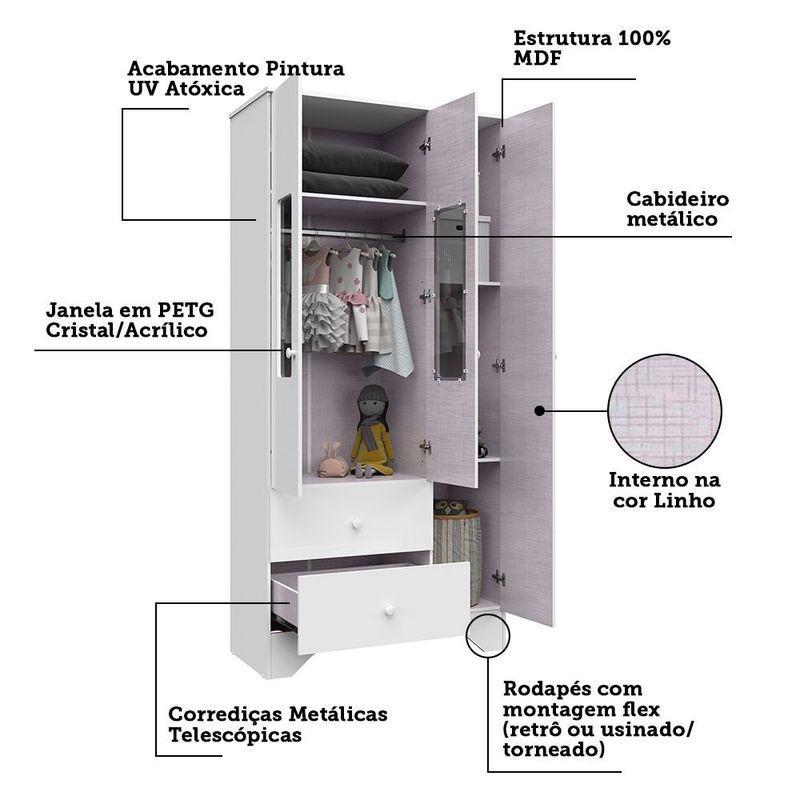 Acabamento Pintura UV Atóxica

Estrutura 100% MDF

Cabideiro metálico

Janela em PETG Cristal/Acrílico

Interno na cor Linho

Corrediças Metálicas Telescópicas

Rodapés com montagem flex (retrô ou usinado/ torneado)