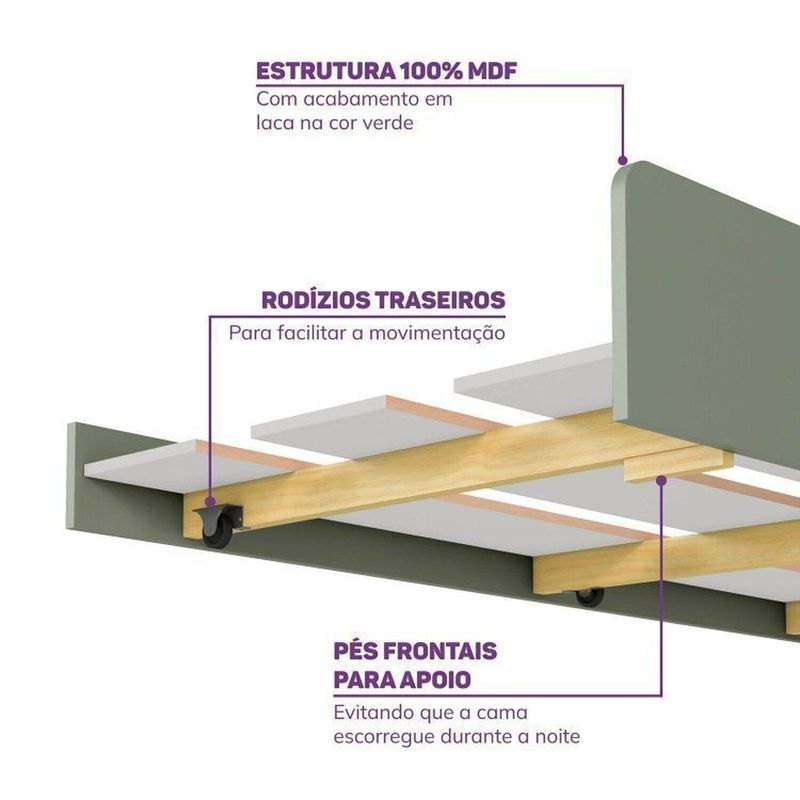 ESTRUTURA 100% MDF
Com acabamento em laca na cor verde

RODÍZIOS TRASEIROS
Para facilitar a movimentação

PÉS FRONTAIS PARA APOIO
Evitando que a cama escorregue durante a noite