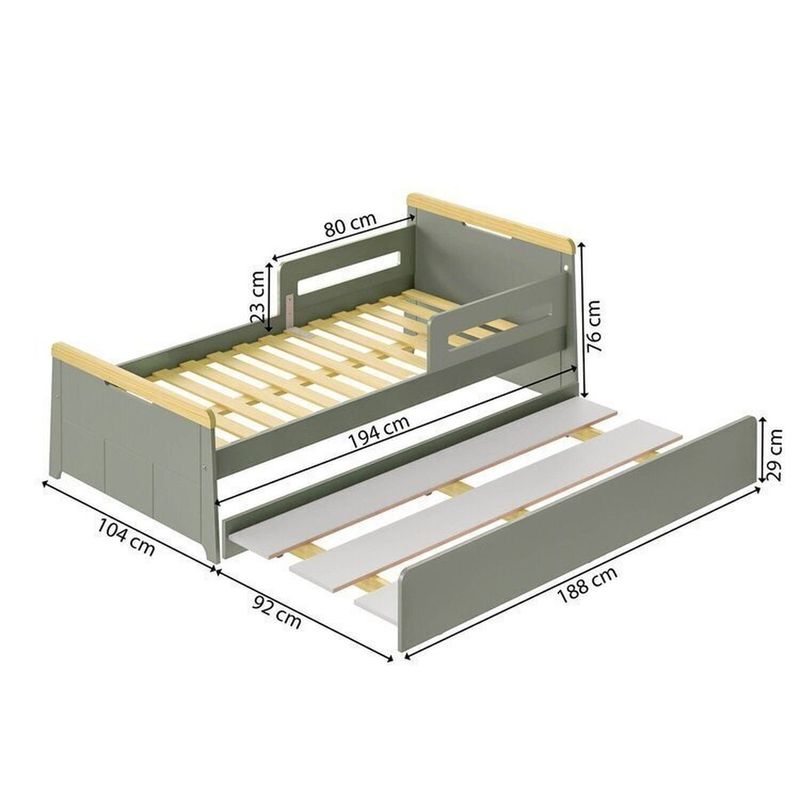 80 cm
23 cm
76 cm
194 cm
29 cm
104 cm
92 cm
188 cm