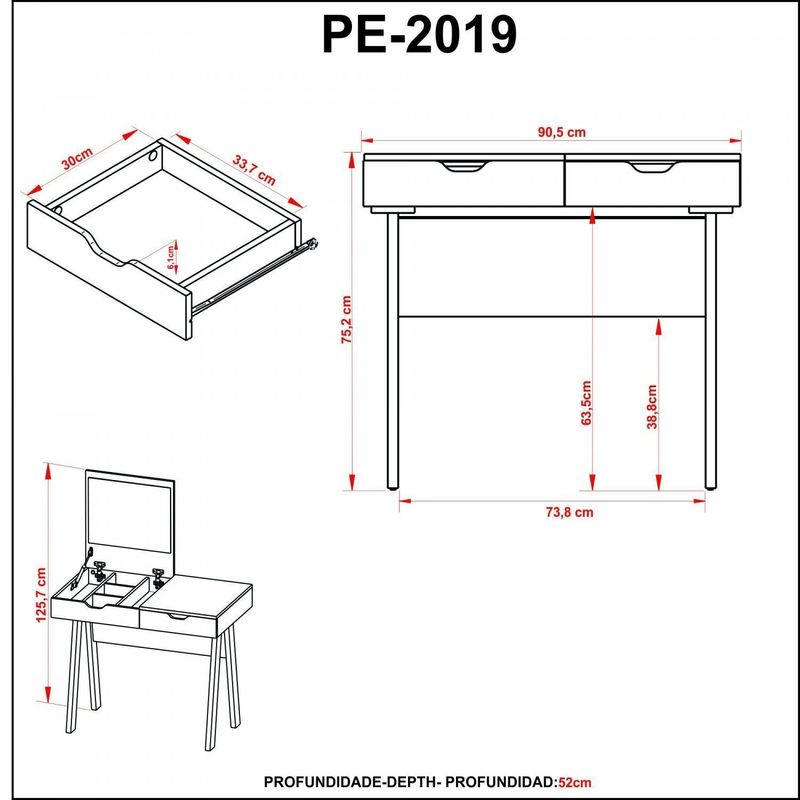 PE-2019

30cm

33,7 cm

6,1cm

90,5 cm

75,2 cm

63,5cm

38,8cm

73,8 cm

125,7 cm

PROFUNDIDADE-DEPTH- PROFUNDIDAD:52cm